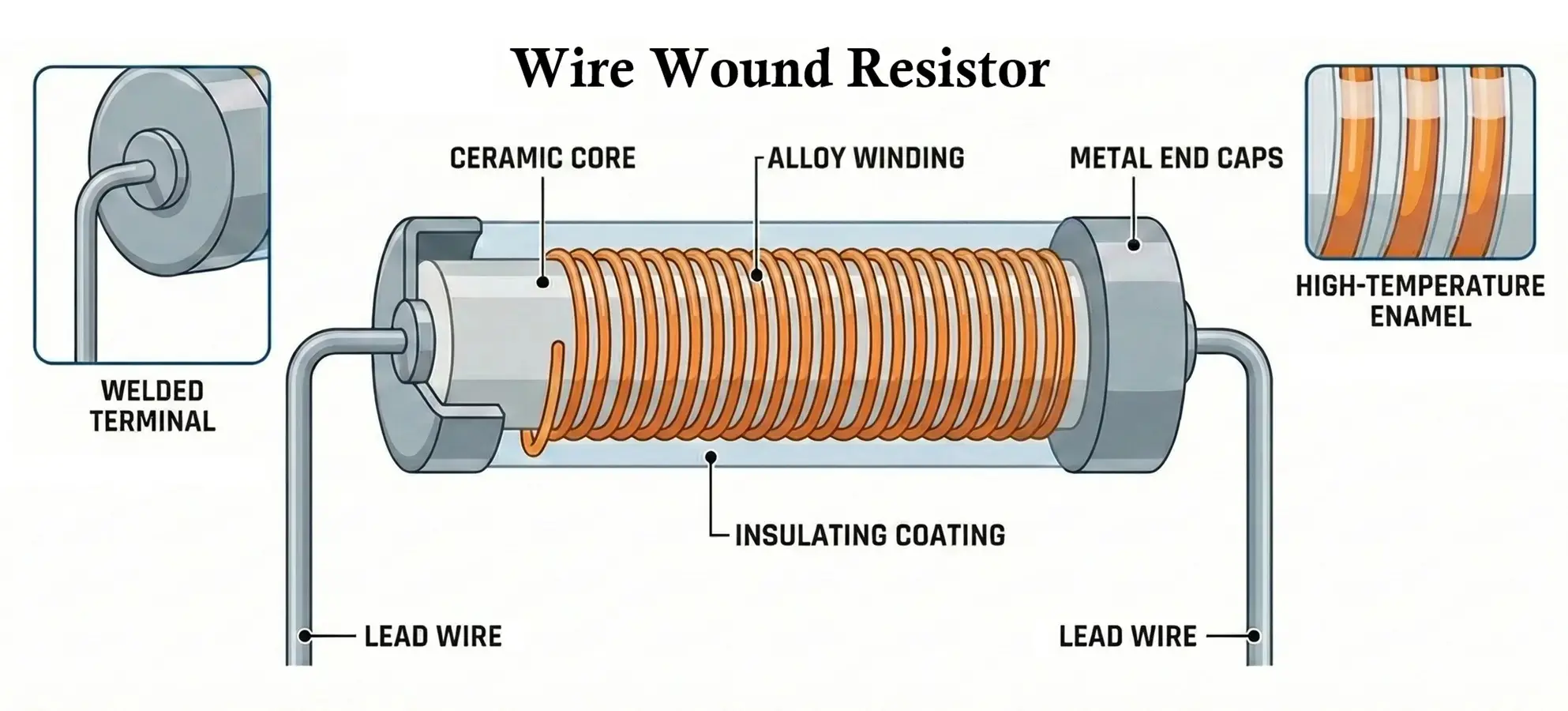 Wire Wound Resistor

CERAMIC CORE

ALLOY WINDING

METAL END CAPS

HIGH-TEMPERATURE ENAMEL

WELDED TERMINAL

INSULATING COATING

LEAD WIRE

LEAD WIRE