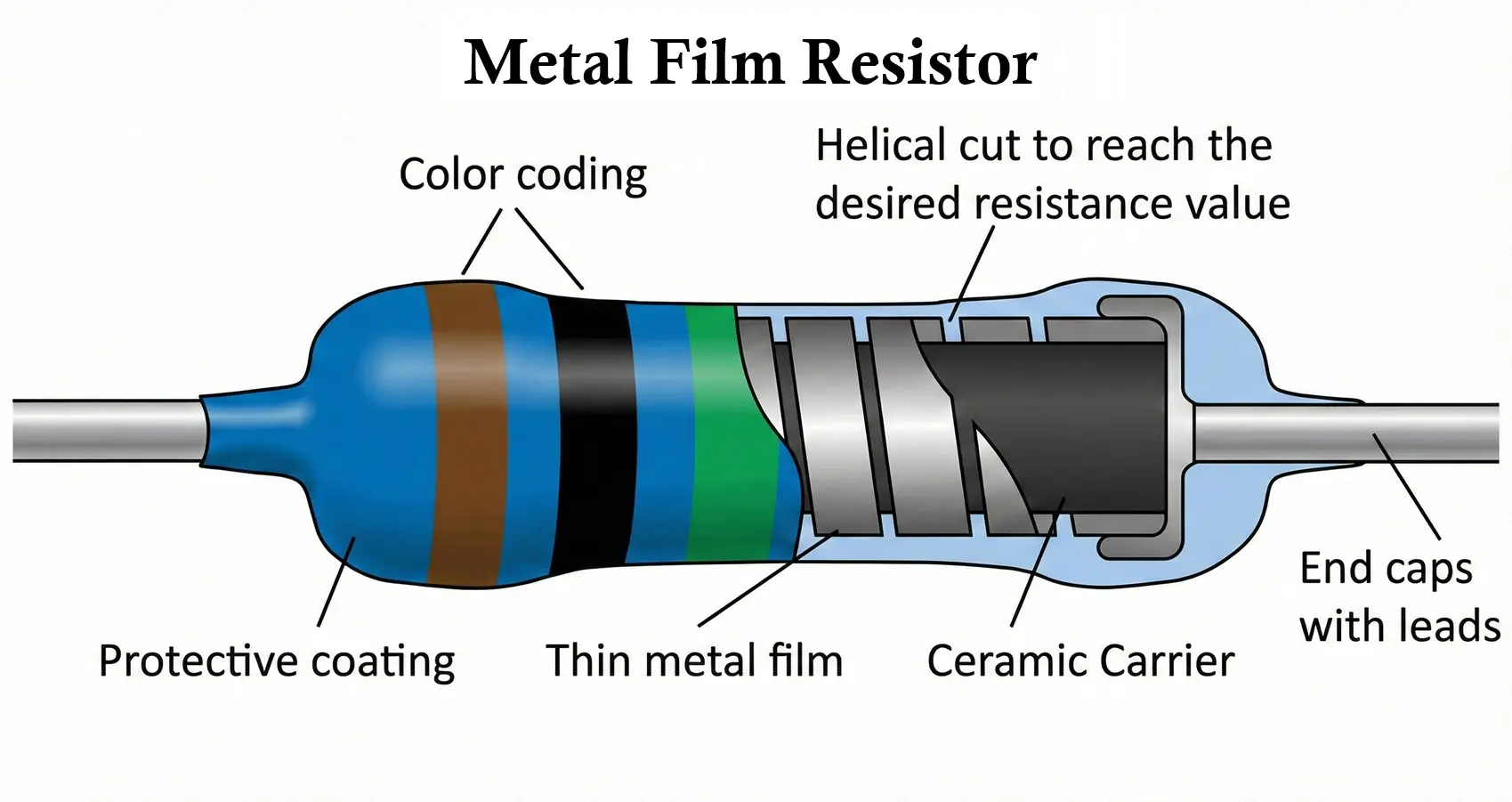 Metal Film Resistor

Color coding

Helical cut to reach the desired resistance value

Protective coating

Thin metal film

Ceramic Carrier

End caps with leads