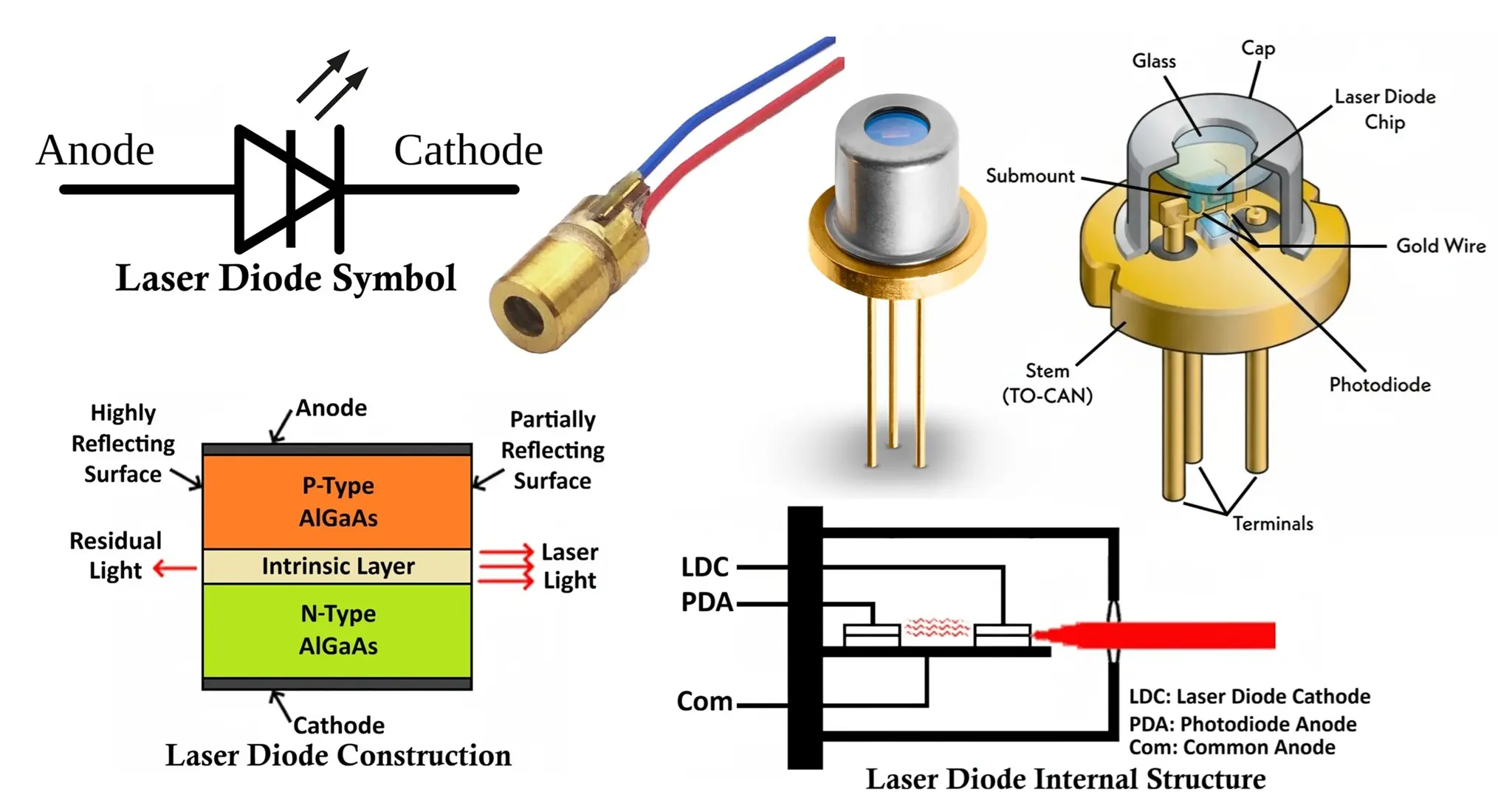 Anode

Cathode

Laser Diode Symbol

Glass

Cap

Laser Diode Chip

Submount

Gold Wire

Stem (TO-CAN)

Photodiode

Terminals

Highly Reflecting Surface

Anode

Partially Reflecting Surface

P-Type AlGaAs

Residual Light

Intrinsic Layer

Laser Light

N-Type AlGaAs

Cathode

Laser Diode Construction

LDC

PDA

Com

LDC: Laser Diode Cathode
PDA: Photodiode Anode
Com: Common Anode

Laser Diode Internal Structure